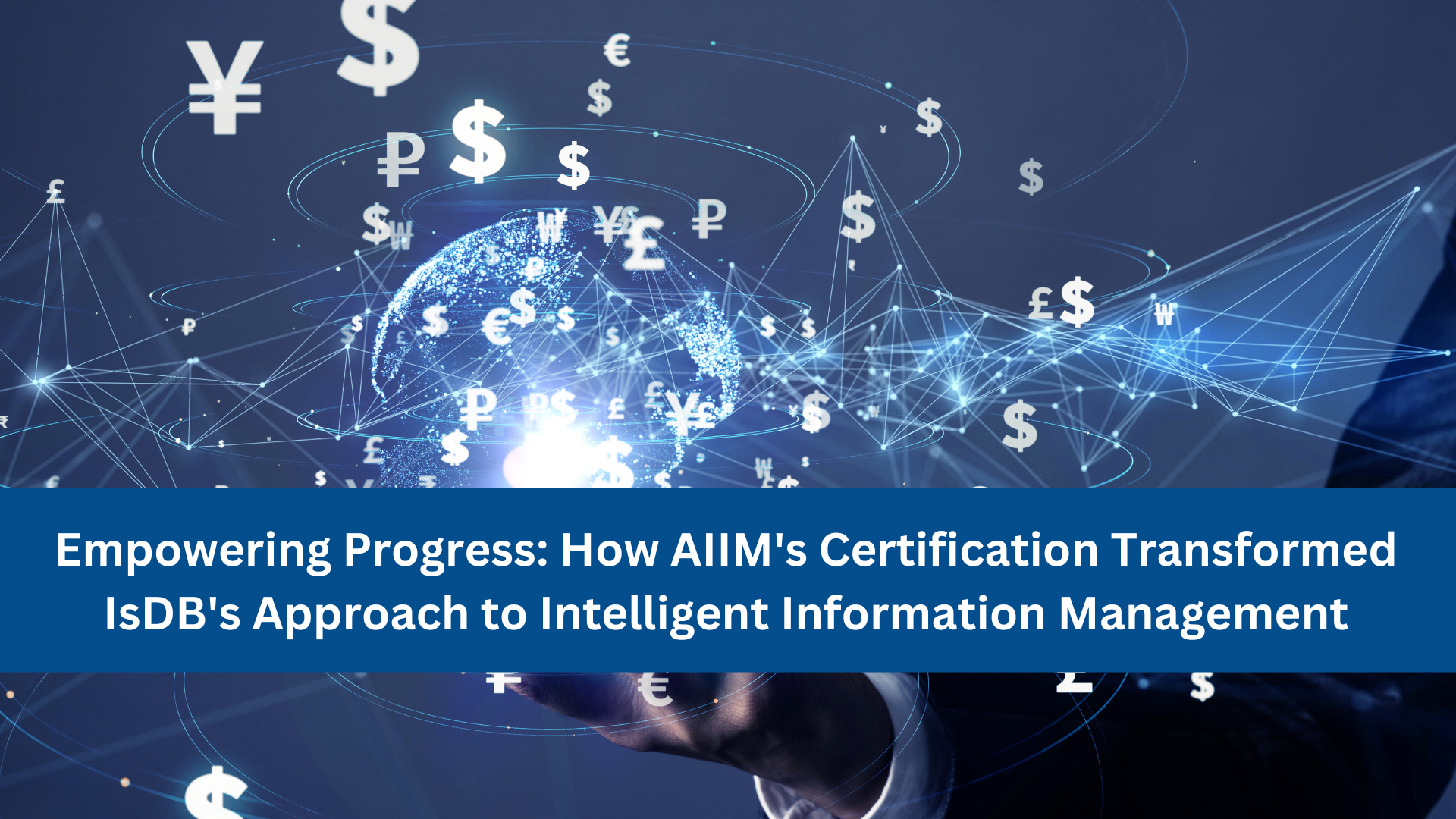 Empowering Progress: How AIIM's Certification Transformed IsDB's Approach to Intelligent Information Management